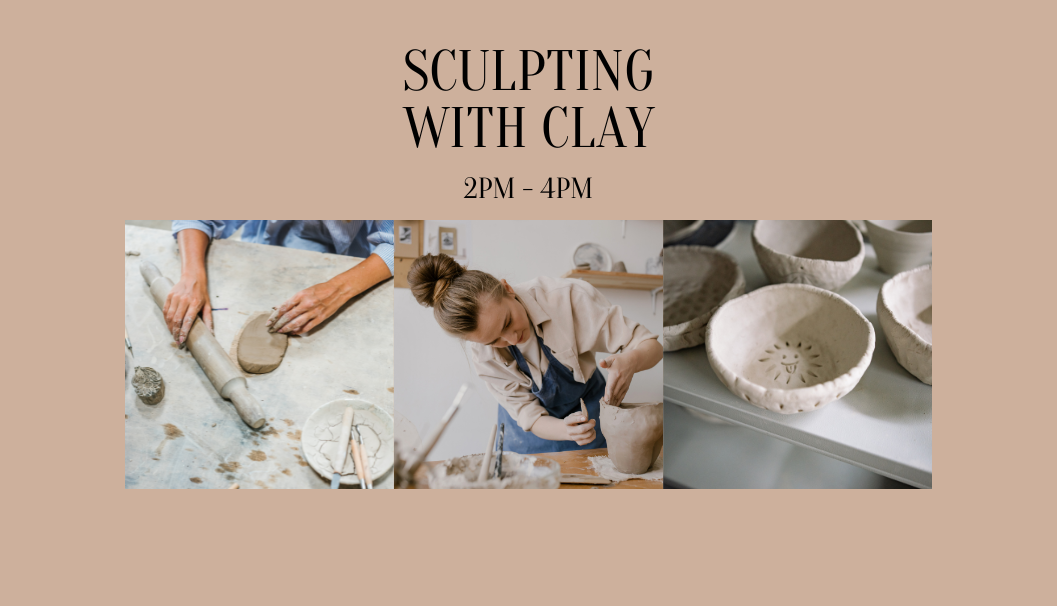 SCULPTING WITH CLAY

2PM - 4PM